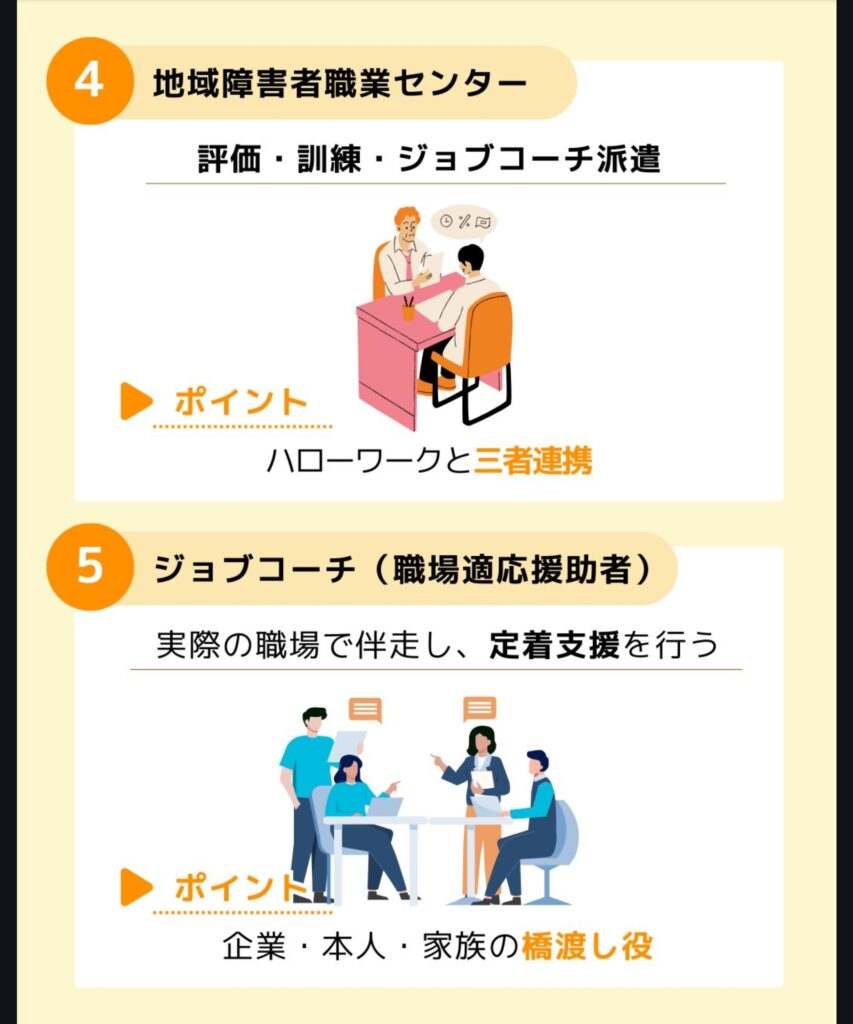 4 地域障害者職業センター

評価・訓練・ジョブコーチ派遣

ポイント

ハローワークと三者連携

5 ジョブコーチ（職場適応援助者）

実際の職場で伴走し、定着支援を行う

ポイント

企業・本人・家族の橋渡し役